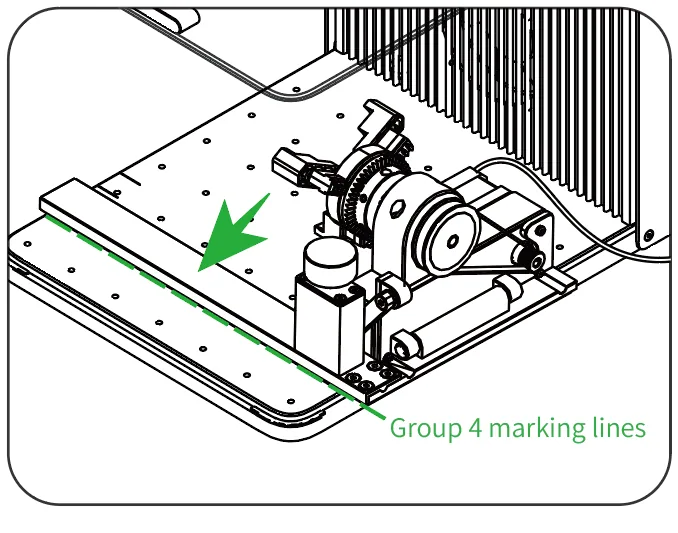 Group 4 marking lines